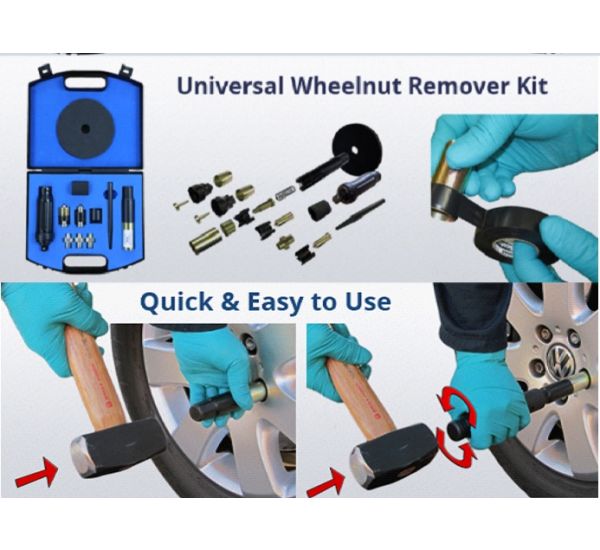 Universal Wheelnut Remover Kit

Quick & Easy to Use